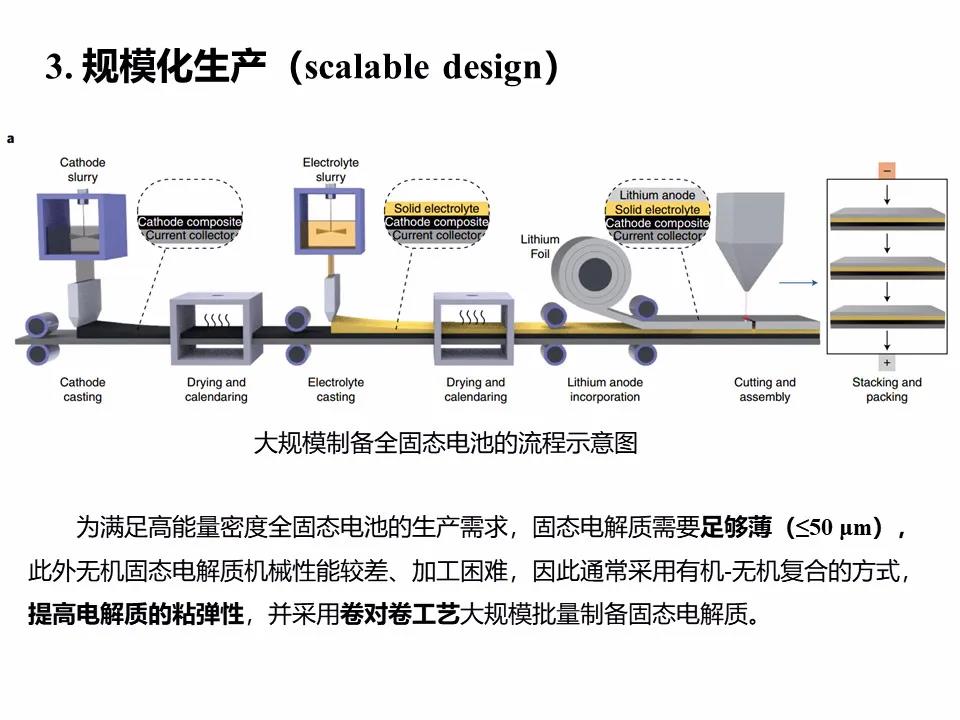 3. 规模化生产（scalable design）

a

Cathode slurry

Cathode composite
Current collector

Electrolyte slurry

Solid electrolyte
Cathode composite
Current collector

Lithium Foil

Lithium anode
Solid electrolyte
Cathode composite
Current collector

−

+

Cathode casting

Drying and calendaring

Electrolyte casting

Drying and calendaring

Lithium anode incorporation

Cutting and assembly

Stacking and packing

大规模制备全固态电池的流程示意图

为满足高能量密度全固态电池的生产需求，固态电解质需要足够薄（≤50 μm），此外无机固态电解质机械性能较差、加工困难，因此通常采用有机-无机复合的方式，提高电解质的粘弹性，并采用卷对卷工艺大规模批量制备固态电解质。